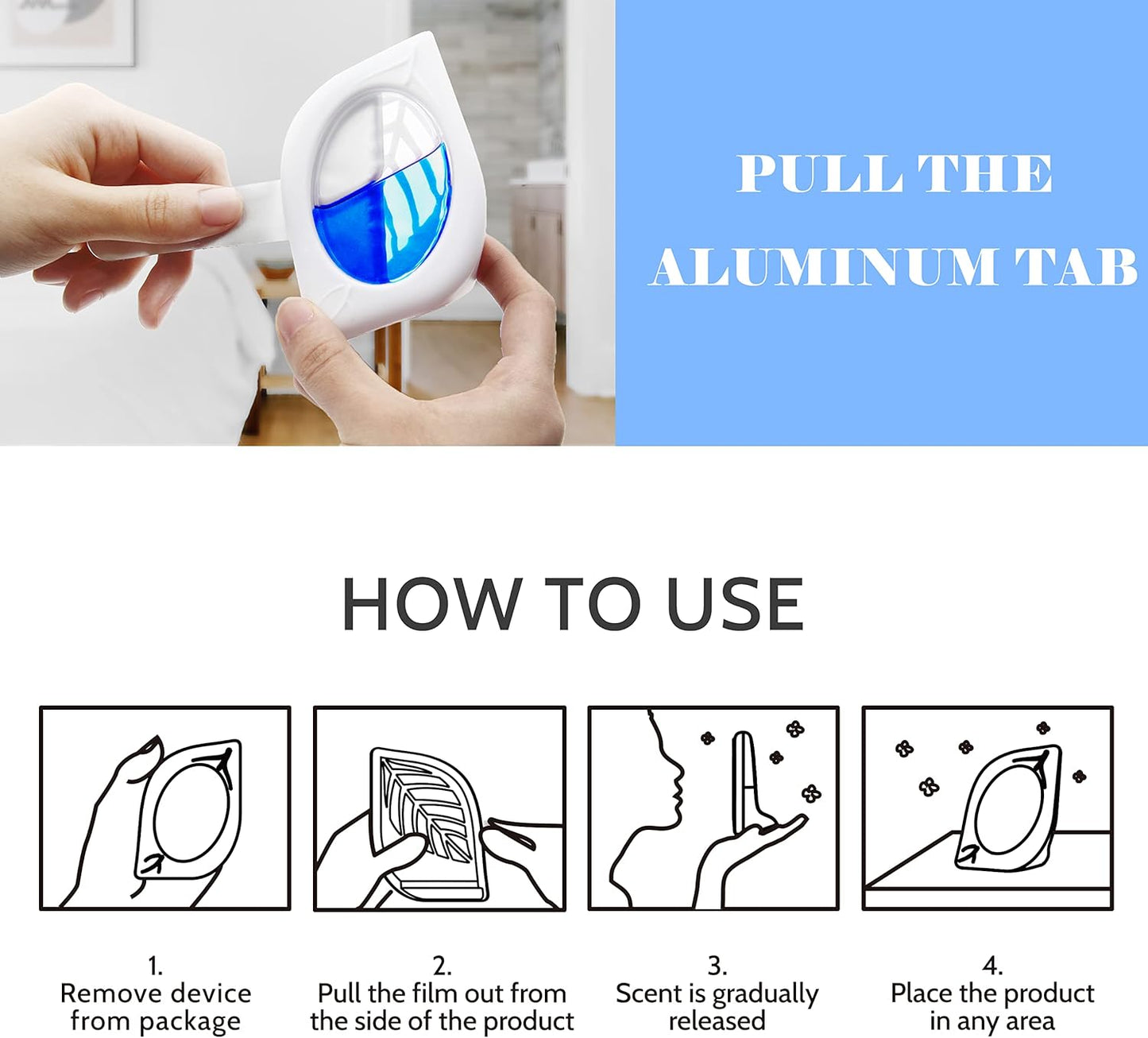 PULL THE ALUMINUM TAB

HOW TO USE

1.
Remove device from package

2.
Pull the film out from the side of the product

3.
Scent is gradually released

4.
Place the product in any area