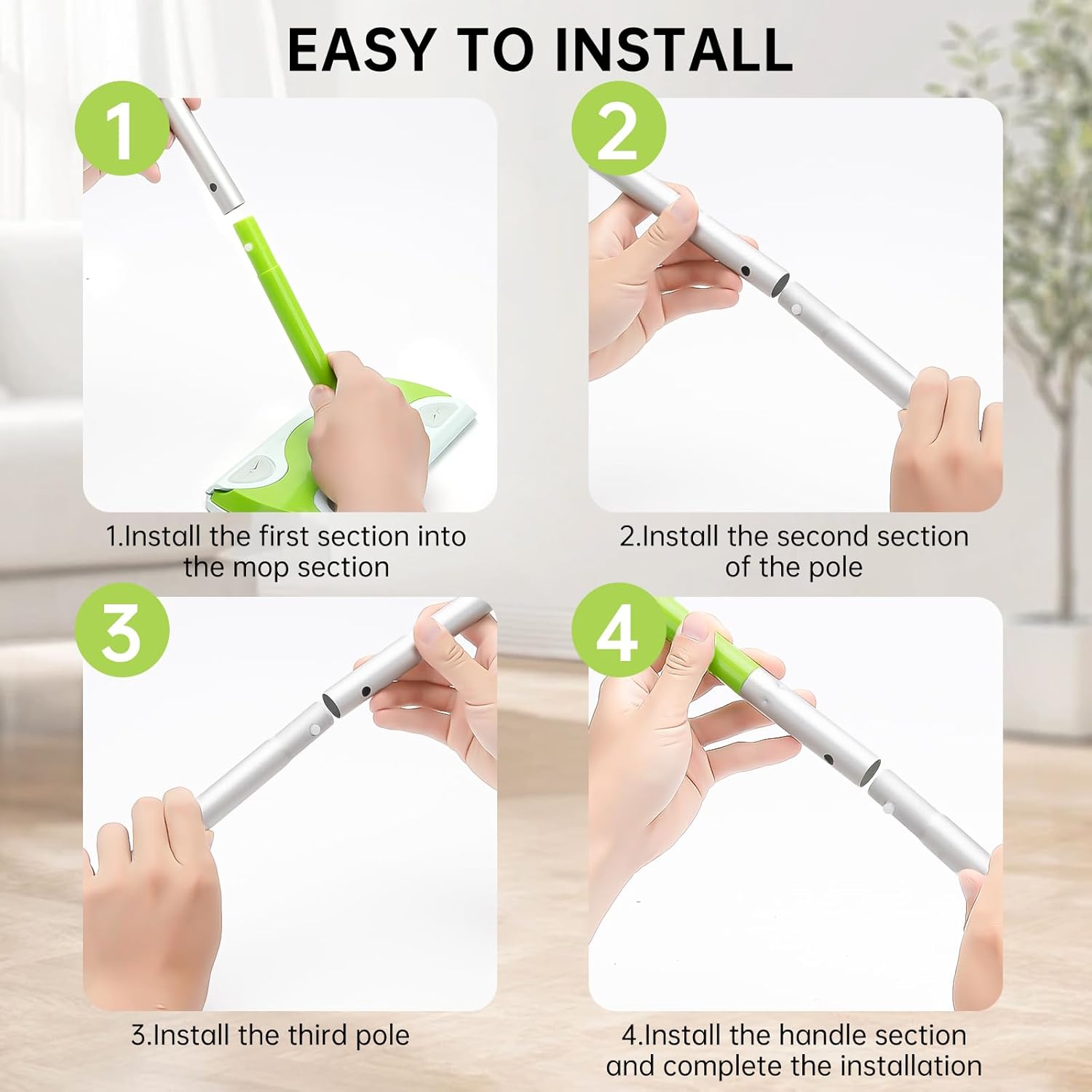 EASY TO INSTALL

1

1.Install the first section into the mop section

2

2.Install the second section of the pole

3

3.Install the third pole

4

4.Install the handle section and complete the installation