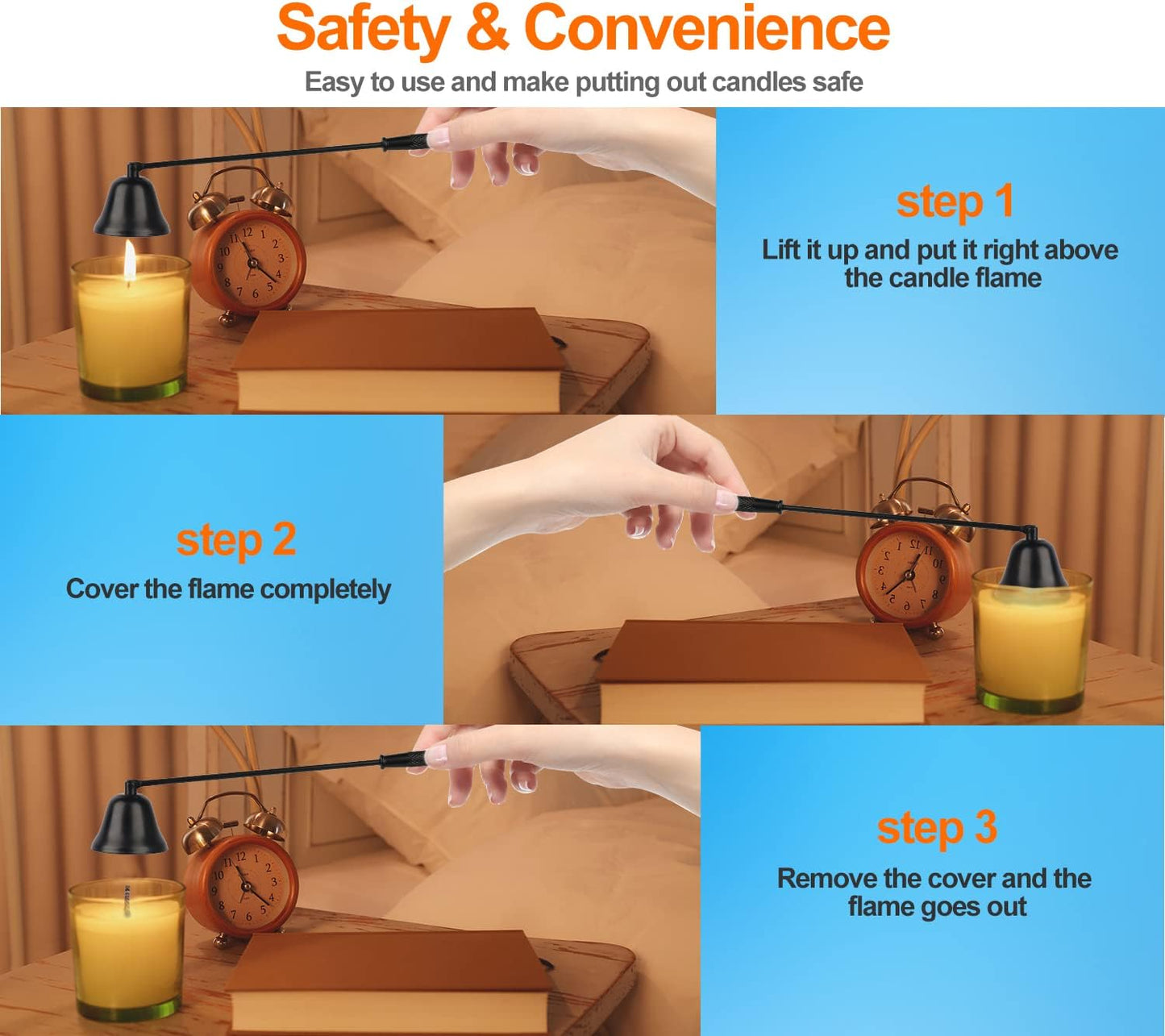 Safety & Convenience

Easy to use and make putting out candles safe

step 1

Lift it up and put it right above the candle flame

step 2

Cover the flame completely

step 3

Remove the cover and the flame goes out